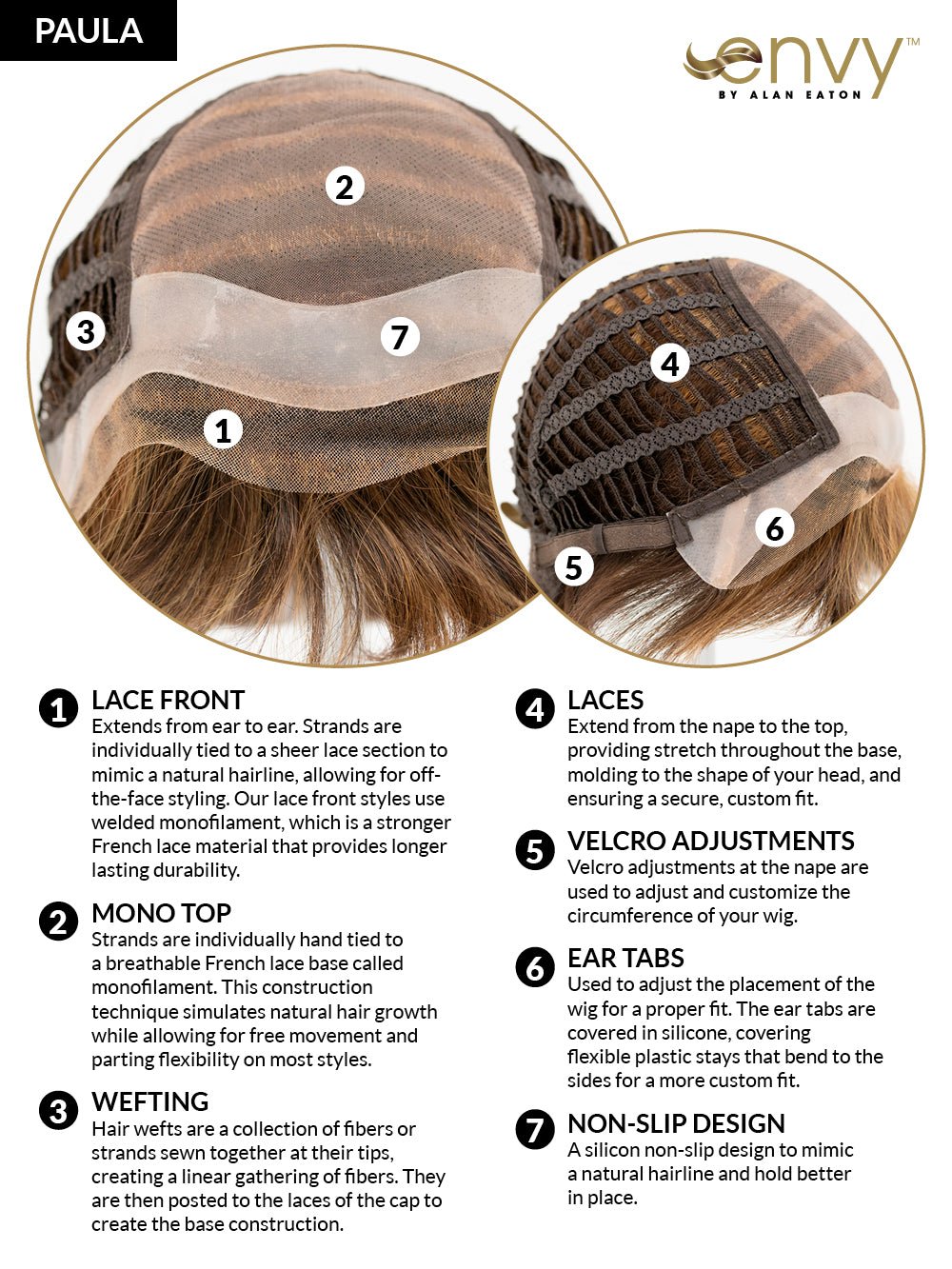 PAULA

envy™
BY ALAN EATON

2
3
7
1
4
6
5

1 LACE FRONT
Extends from ear to ear. Strands are individually tied to a sheer lace section to mimic a natural hairline, allowing for off-the-face styling. Our lace front styles use welded monofilament, which is a stronger French lace material that provides longer lasting durability.

2 MONO TOP
Strands are individually hand tied to a breathable French lace base called monofilament. This construction technique simulates natural hair growth while allowing for free movement and parting flexibility on most styles.

3 WEFTING
Hair wefts are a collection of fibers or strands sewn together at their tips, creating a linear gathering of fibers. They are then posted to the laces of the cap to create the base construction.

4 LACES
Extend from the nape to the top, providing stretch throughout the base, molding to the shape of your head, and ensuring a secure, custom fit.

5 VELCRO ADJUSTMENTS
Velcro adjustments at the nape are used to adjust and customize the circumference of your wig.

6 EAR TABS
Used to adjust the placement of the wig for a proper fit. The ear tabs are covered in silicone, covering flexible plastic stays that bend to the sides for a more custom fit.

7 NON-SLIP DESIGN
A silicon non-slip design to mimic a natural hairline and hold better in place.