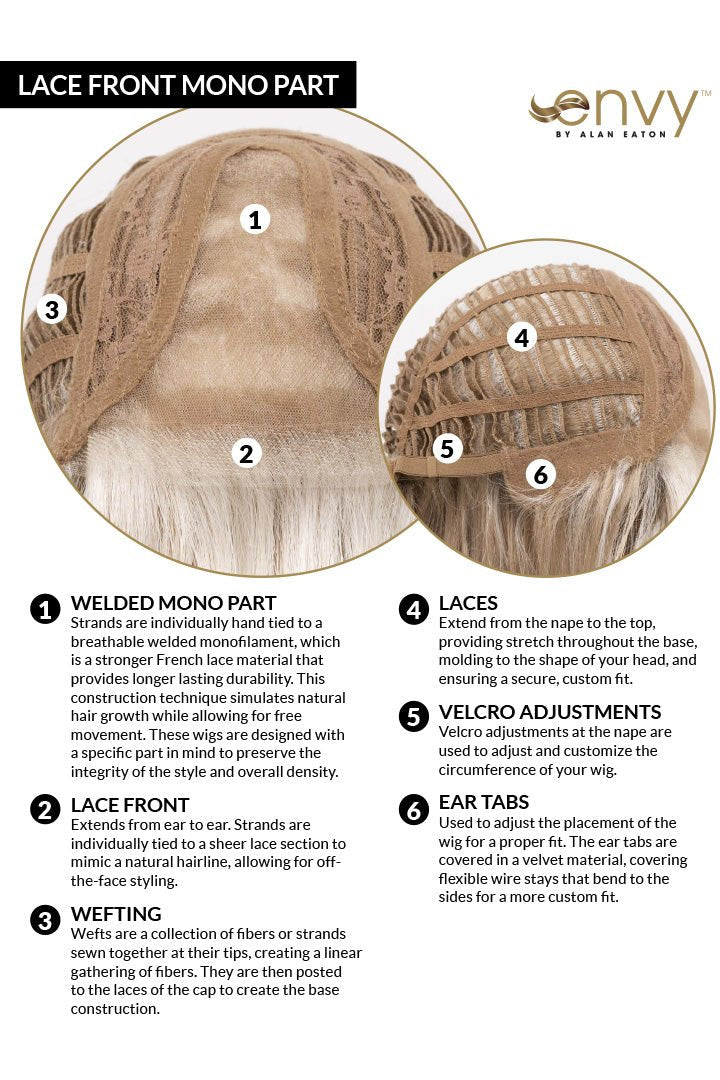 LACE FRONT MONO PART

envy™
BY ALAN EATON

1
3
2
4
5
6

1 WELDED MONO PART
Strands are individually hand tied to a breathable welded monofilament, which is a stronger French lace material that provides longer lasting durability. This construction technique simulates natural hair growth while allowing for free movement. These wigs are designed with a specific part in mind to preserve the integrity of the style and overall density.

2 LACE FRONT
Extends from ear to ear. Strands are individually tied to a sheer lace section to mimic a natural hairline, allowing for off-the-face styling.

3 WEFTING
Wefts are a collection of fibers or strands sewn together at their tips, creating a linear gathering of fibers. They are then posted to the laces of the cap to create the base construction.

4 LACES
Extend from the nape to the top, providing stretch throughout the base, molding to the shape of your head, and ensuring a secure, custom fit.

5 VELCRO ADJUSTMENTS
Velcro adjustments at the nape are used to adjust and customize the circumference of your wig.

6 EAR TABS
Used to adjust the placement of the wig for a proper fit. The ear tabs are covered in a velvet material, covering flexible wire stays that bend to the sides for a more custom fit.