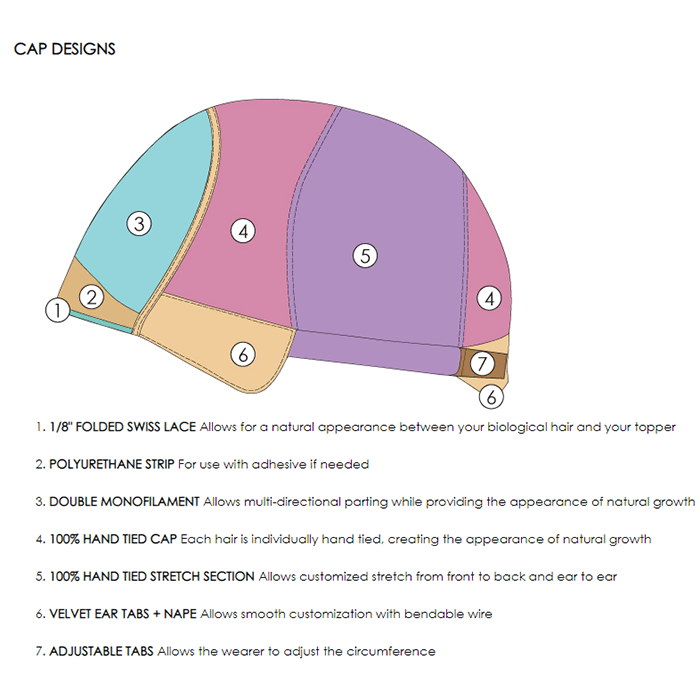 CAP DESIGNS

3
4
5
4
2
1
6
7
6

1. 1/8" FOLDED SWISS LACE Allows for a natural appearance between your biological hair and your topper

2. POLYURETHANE STRIP For use with adhesive if needed

3. DOUBLE MONOFILAMENT Allows multi-directional parting while providing the appearance of natural growth

4. 100% HAND TIED CAP Each hair is individually hand tied, creating the appearance of natural growth

5. 100% HAND TIED STRETCH SECTION Allows customized stretch from front to back and ear to ear

6. VELVET EAR TABS + NAPE Allows smooth customization with bendable wire

7. ADJUSTABLE TABS Allows the wearer to adjust the circumference